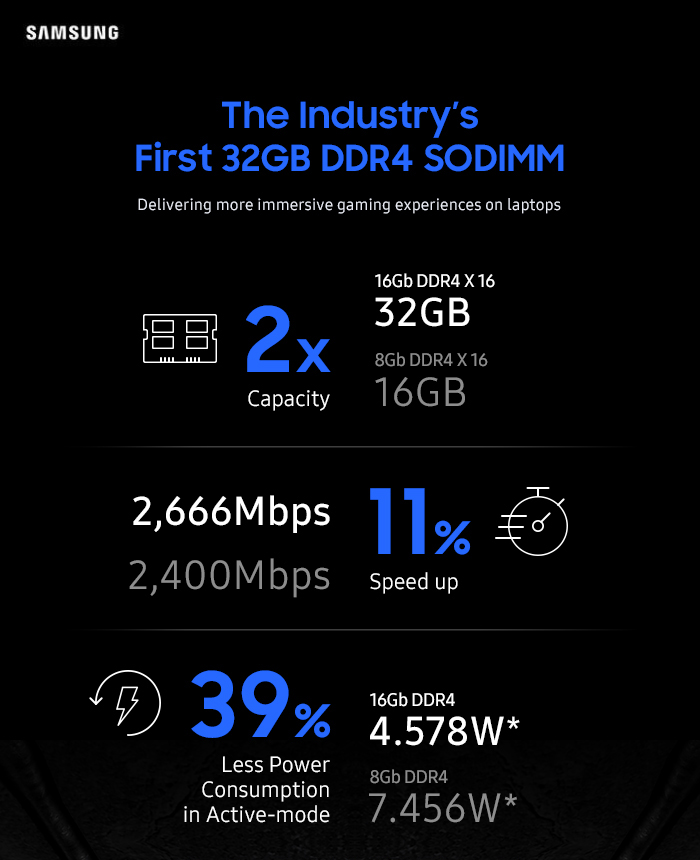 SAMSUNG

The Industry's
First 32GB DDR4 SODIMM

Delivering more immersive gaming experiences on laptops

2x
Capacity

16Gb DDR4 X 16
32GB

8Gb DDR4 X 16
16GB

2,666Mbps

2,400Mbps

11%
Speed up

39%
Less Power Consumption in Active-mode

16Gb DDR4
4.578W*

8Gb DDR4
7.456W*